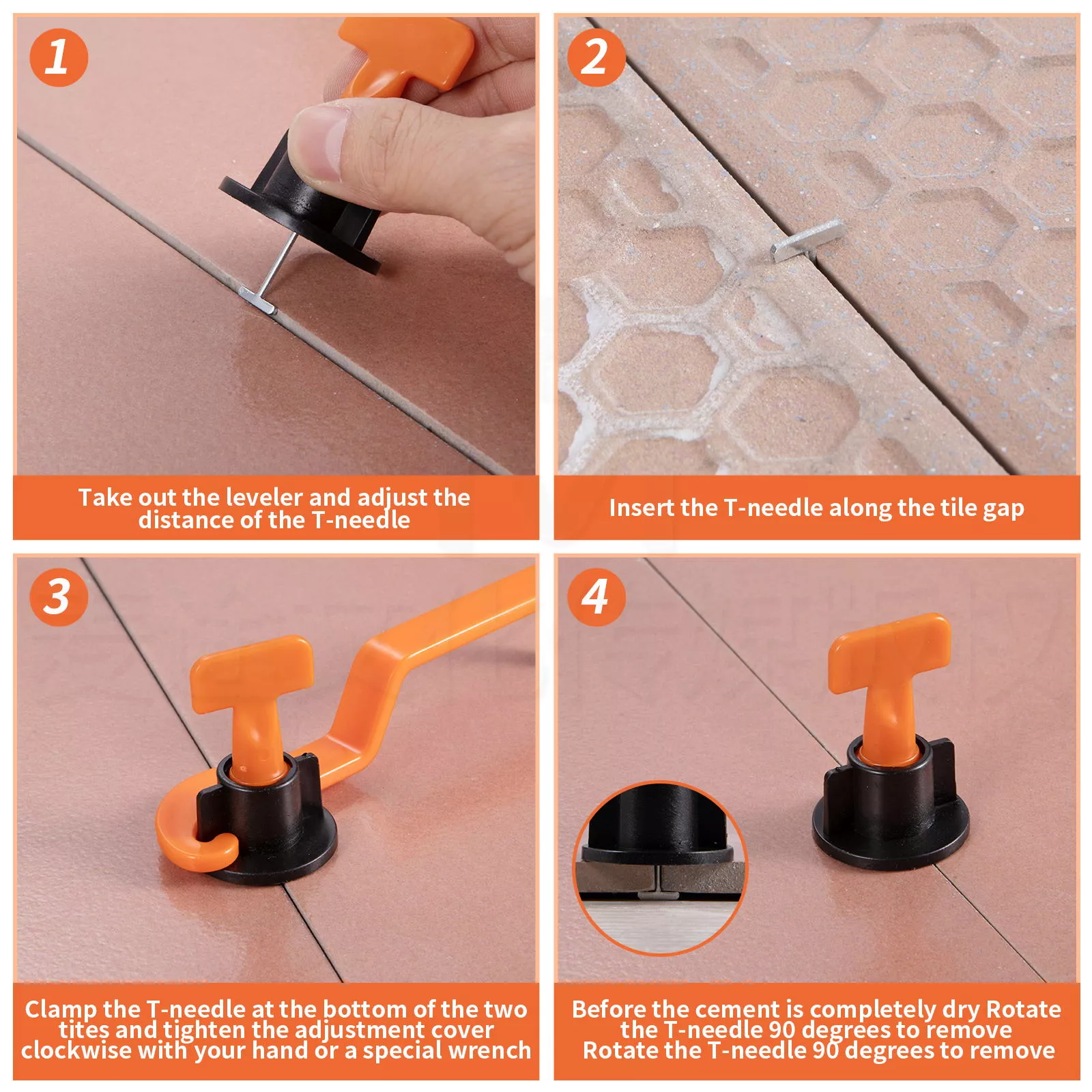 1

Take out the leveler and adjust the distance of the T-needle

2

Insert the T-needle along the tile gap

3

Clamp the T-needle at the bottom of the two tites and tighten the adjustment cover clockwise with your hand or a special wrench

4

Before the cement is completely dry Rotate the T-needle 90 degrees to remove Rotate the T-needle 90 degrees to remove